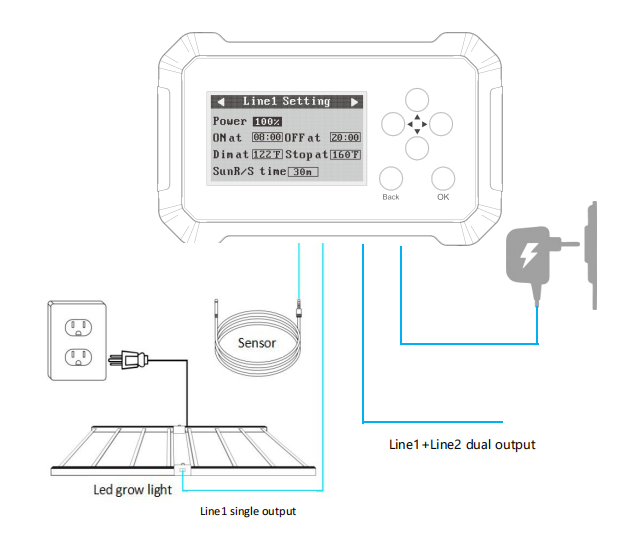 Line1 Setting

Power 100%

ON at 08:00 OFF at 20:00

Dim at 122°F Stop at 160°F

SunR/S time 30m

Back

OK

Sensor

Line1+Line2 dual output

Led grow light

Line1 single output